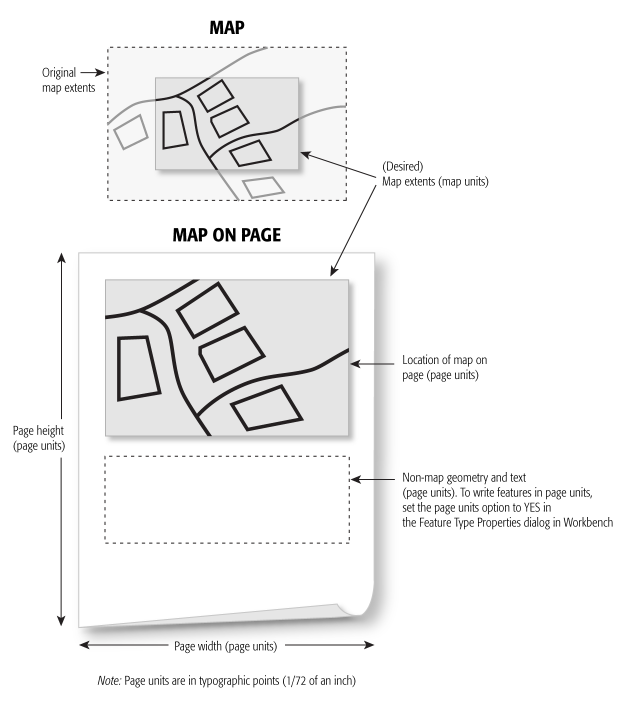 MAP

Original map extents

(Desired)
Map extents (map units)

MAP ON PAGE

Location of map on page (page units)

Page height (page units)

Non-map geometry and text (page units). To write features in page units, set the page units option to YES in the Feature Type Properties dialog in Workbench

Page width (page units)

Note: Page units are in typographic points (1/72 of an inch)